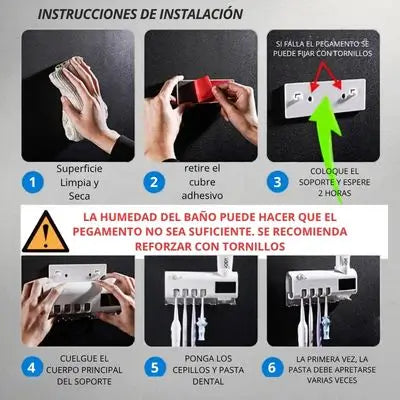 INSTRUCCIONES DE INSTALACIÓN

SI FALLA EL PEGAMENTO SE PUEDE FIJAR CON TORNILLOS

1 Superficie Limpia y Seca

2 retire el cubre adhesivo

3 COLOQUE EL SOPORTE Y ESPERE 2 HORAS

LA HUMEDAD DEL BAÑO PUEDE HACER QUE EL PEGAMENTO NO SEA SUFICIENTE. SE RECOMIENDA REFORZAR CON TORNILLOS

4 CUELGUE EL CUERPO PRINCIPAL DEL SOPORTE

5 PONGA LOS CEPILLOS Y PASTA DENTAL

6 LA PRIMERA VEZ, LA PASTA DEBE APRETARSE VARIAS VECES