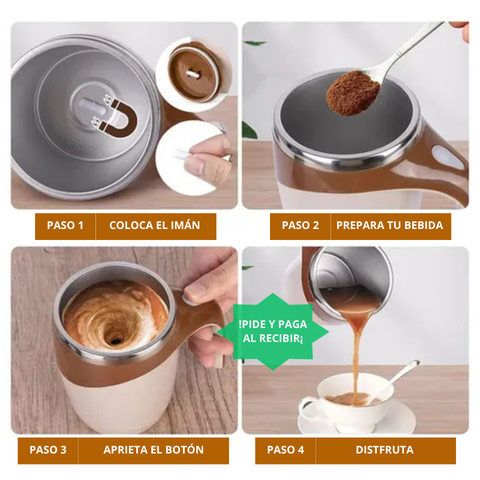 PASO 1 COLOCA EL IMÁN

PASO 2 PREPARA TU BEBIDA

!PIDE Y PAGA AL RECIBIR¡

PASO 3 APRIETA EL BOTÓN

PASO 4 DISTFRUTA